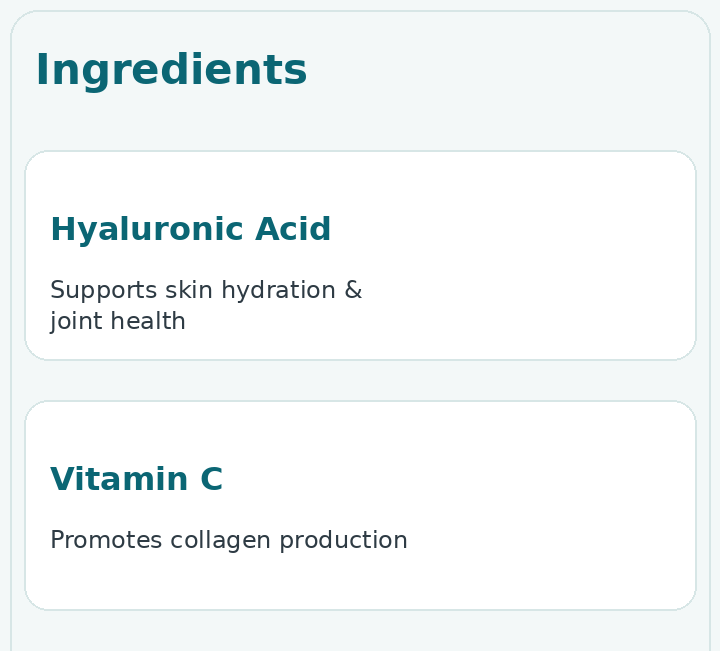 Ingredients

Hyaluronic Acid

Supports skin hydration & joint health

Vitamin C

Promotes collagen production